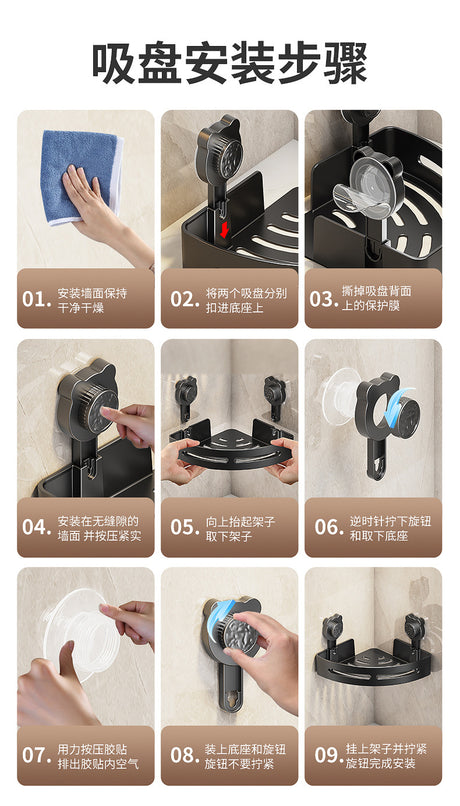 吸盘安装步骤

01. 安装墙面保持干净干燥

02. 将两个吸盘分别扣进底座上

03. 撕掉吸盘背面上的保护膜

04. 安装在无缝隙的墙面 并按压紧实

05. 向上抬起架子取下架子

06. 逆时针拧下旋钮和取下底座

07. 用力按压胶贴排出胶贴内空气

08. 装上底座和旋钮旋钮不要拧紧

09. 挂上架子并拧紧旋钮完成安装