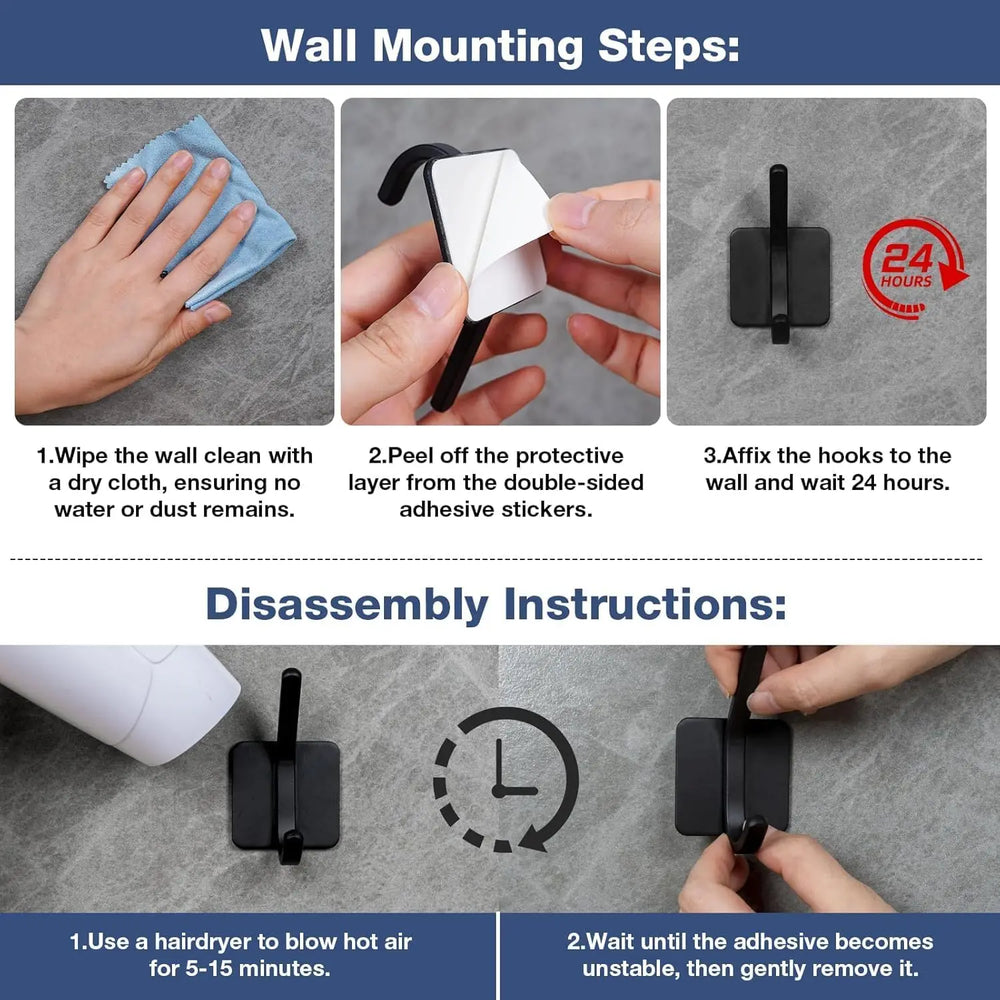 Wall Mounting Steps:

24 HOURS

1.Wipe the wall clean with a dry cloth, ensuring no water or dust remains.

2.Peel off the protective layer from the double-sided adhesive stickers.

3.Affix the hooks to the wall and wait 24 hours.

Disassembly Instructions:

1.Use a hairdryer to blow hot air for 5-15 minutes.

2.Wait until the adhesive becomes unstable, then gently remove it.