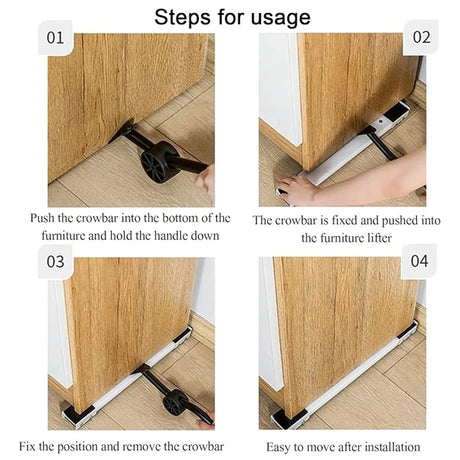 Steps for usage

01

Push the crowbar into the bottom of the furniture and hold the handle down

02

The crowbar is fixed and pushed into the furniture lifter

03

Fix the position and remove the crowbar

04

Easy to move after installation